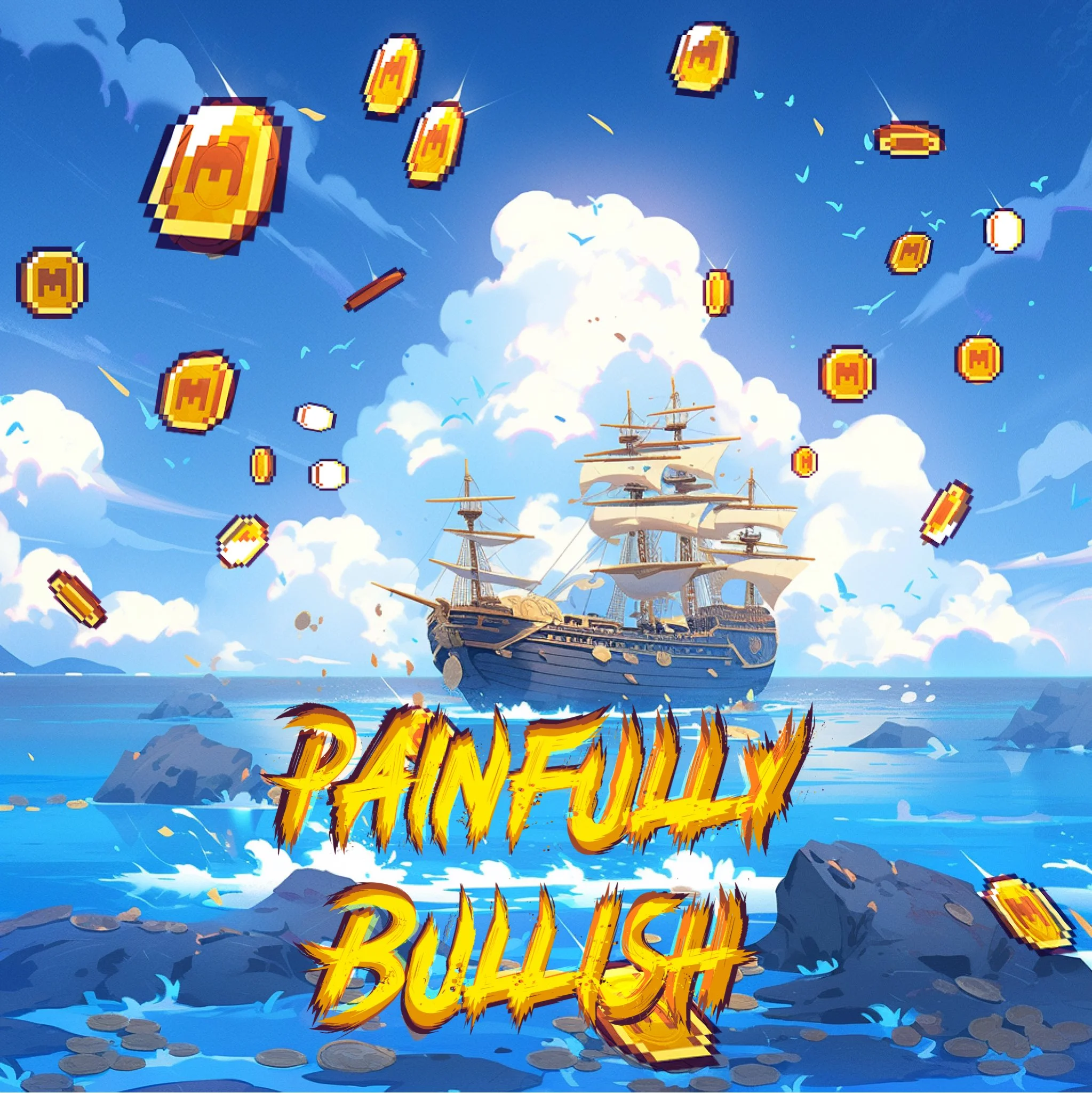 PAINFULLY
BULLISH